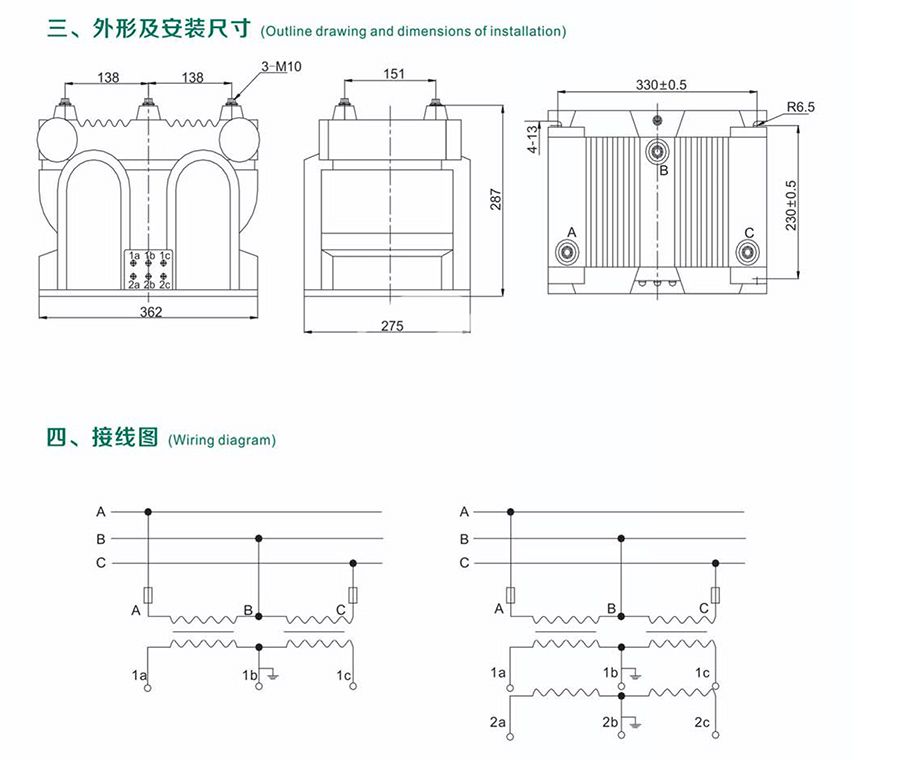 三、外形及安装尺寸 (Outline drawing and dimensions of installation)

138 138 3-M10
1a 1b 1c
2a 2b 2c
362

151
287
275

330±0.5
R6.5
4-13
B
A
C
230±0.5

四、接线图 (Wiring diagram)

A
B
C
A B C
1a 1b 1c

A
B
C
A B C
1a 1b 1c
2a 2b 2c